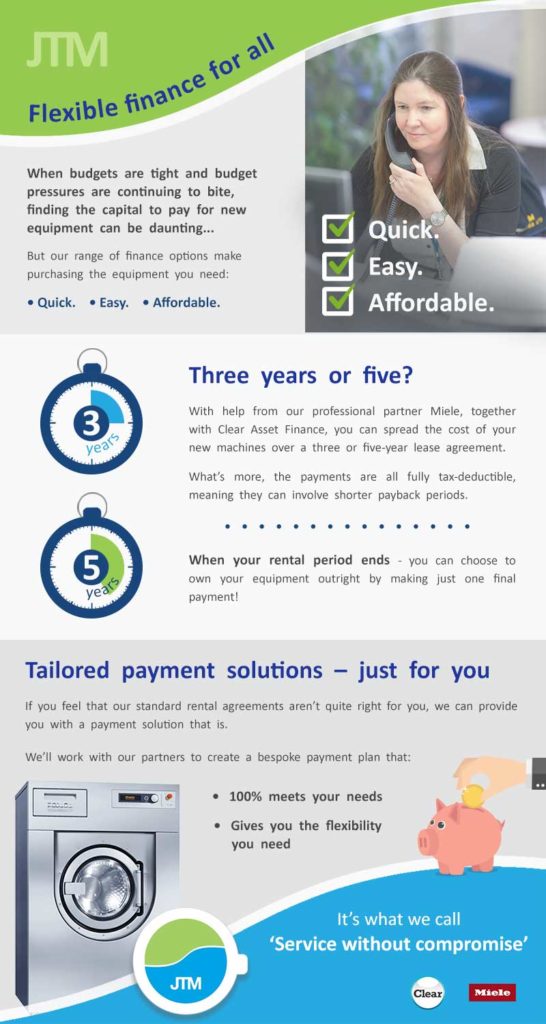 JTM

Flexible finance for all

When budgets are tight and budget pressures are continuing to bite, finding the capital to pay for new equipment can be daunting...

But our range of finance options make purchasing the equipment you need:

• Quick. • Easy. • Affordable.

Quick.
Easy.
Affordable.

3 years

5 years

Three years or five?

With help from our professional partner Miele, together with Clear Asset Finance, you can spread the cost of your new machines over a three or five-year lease agreement.

What's more, the payments are all fully tax-deductible, meaning they can involve shorter payback periods.

When your rental period ends - you can choose to own your equipment outright by making just one final payment!

Tailored payment solutions – just for you

If you feel that our standard rental agreements aren't quite right for you, we can provide you with a payment solution that is.

We'll work with our partners to create a bespoke payment plan that:

• 100% meets your needs

• Gives you the flexibility you need

It's what we call
'Service without compromise'

JTM

Clear

Miele